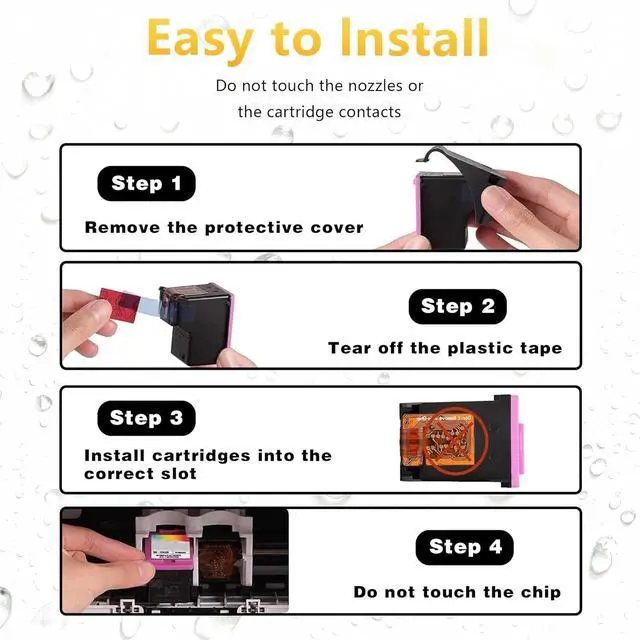 Easy to Install

Do not touch the nozzles or the cartridge contacts

Step 1

Remove the protective cover

Step 2

Tear off the plastic tape

Step 3

Install cartridges into the correct slot

Step 4

Do not touch the chip