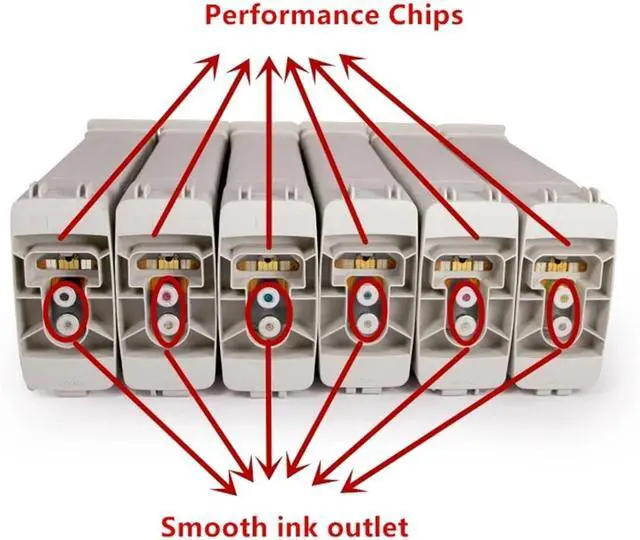 Performance Chips

Smooth ink outlet