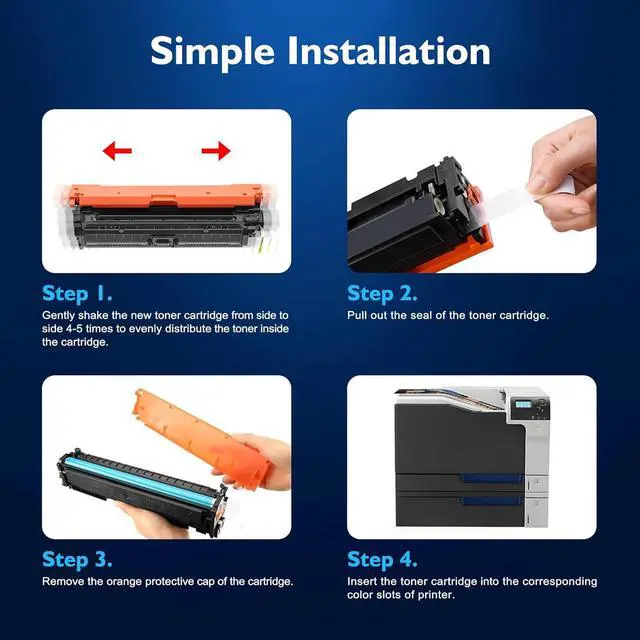 Simple Installation

Step 1.
Gently shake the new toner cartridge from side to side 4-5 times to evenly distribute the toner inside the cartridge.

Step 2.
Pull out the seal of the toner cartridge.

Step 3.
Remove the orange protective cap of the cartridge.

Step 4.
Insert the toner cartridge into the corresponding color slots of printer.