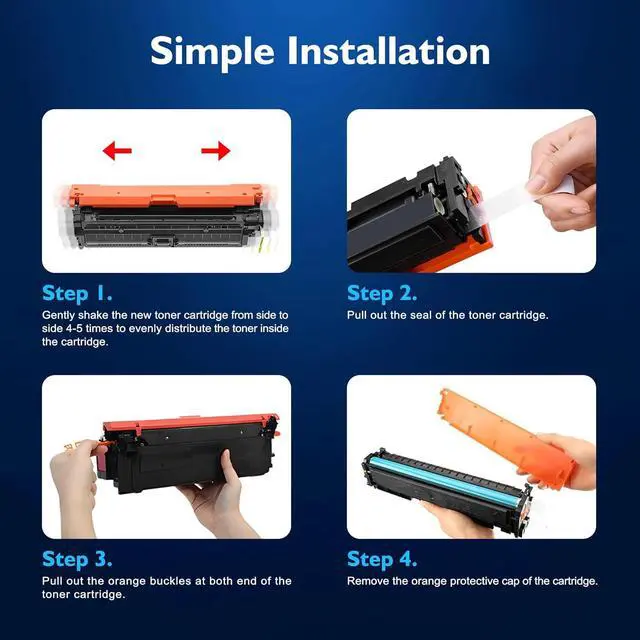 Simple Installation

Step 1.

Gently shake the new toner cartridge from side to side 4-5 times to evenly distribute the toner inside the cartridge.

Step 2.

Pull out the seal of the toner cartridge.

Step 3.

Pull out the orange buckles at both end of the toner cartridge.

Step 4.

Remove the orange protective cap of the cartridge.