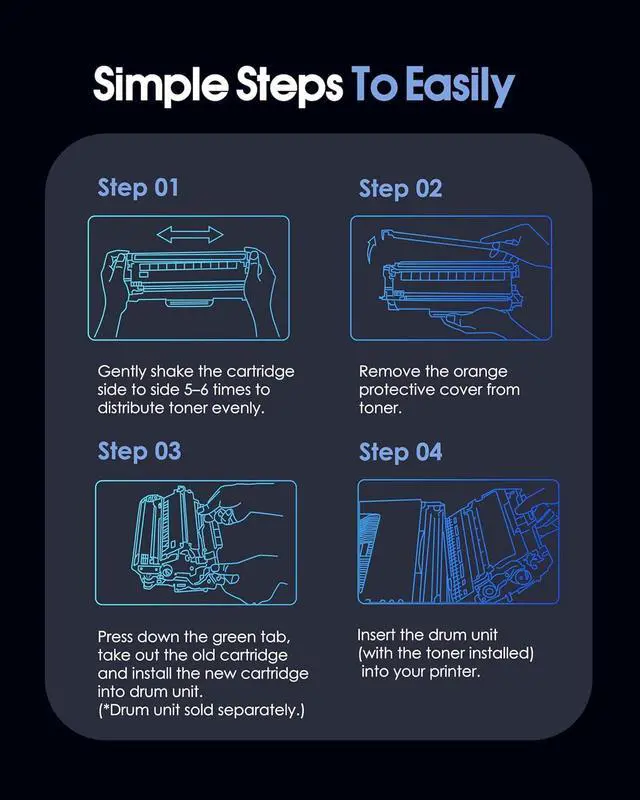 Simple Steps To Easily

Step 01

Gently shake the cartridge side to side 5–6 times to distribute toner evenly.

Step 02

Remove the orange protective cover from toner.

Step 03

Press down the green tab, take out the old cartridge and install the new cartridge into drum unit.
(*Drum unit sold separately.)

Step 04

Insert the drum unit (with the toner installed) into your printer.