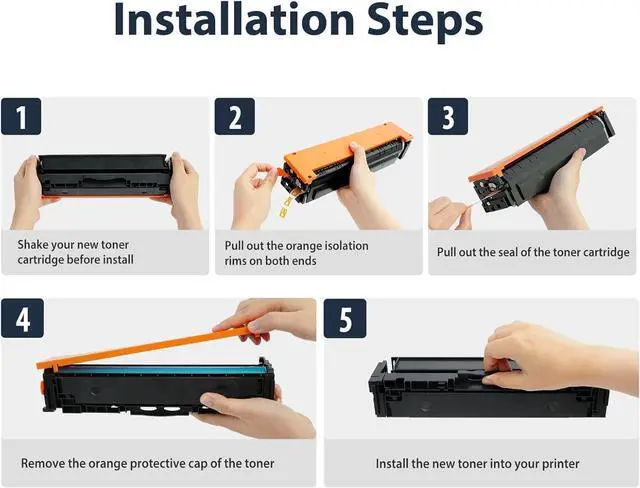 Installation Steps

1

Shake your new toner cartridge before install

2

Pull out the orange isolation rims on both ends

3

Pull out the seal of the toner cartridge

4

Remove the orange protective cap of the toner

5

Install the new toner into your printer