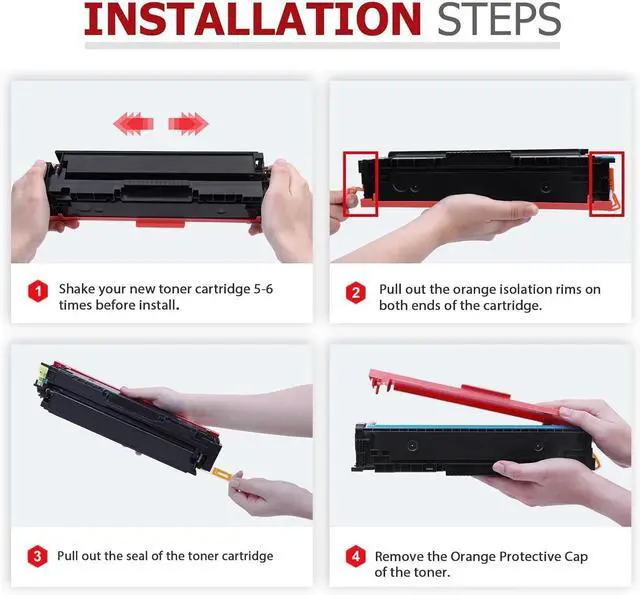 INSTALLATION STEPS

1 Shake your new toner cartridge 5-6 times before install.

2 Pull out the orange isolation rims on both ends of the cartridge.

3 Pull out the seal of the toner cartridge

4 Remove the Orange Protective Cap of the toner.