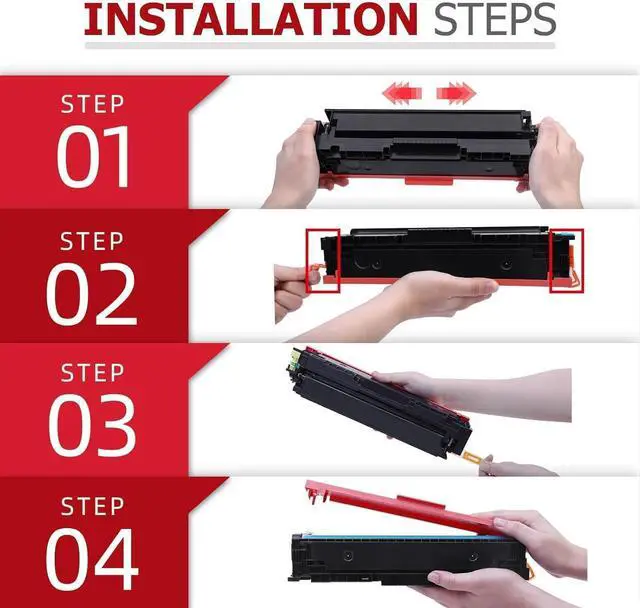 INSTALLATION STEPS

STEP
01

STEP
02

STEP
03

STEP
04