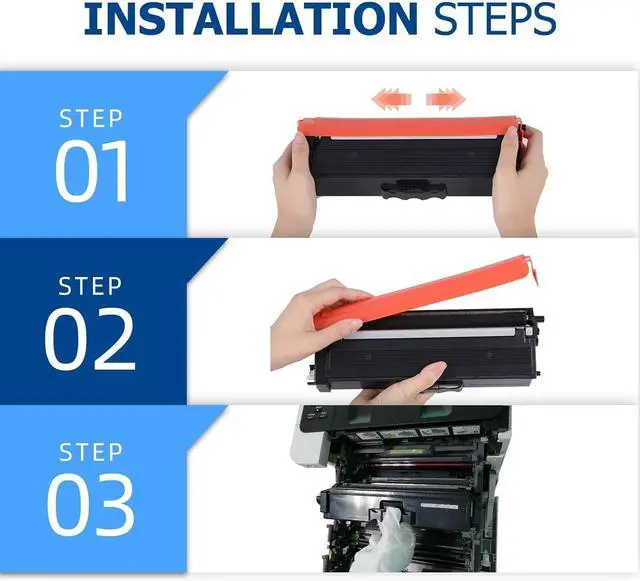 INSTALLATION STEPS

STEP
01

STEP
02

STEP
03