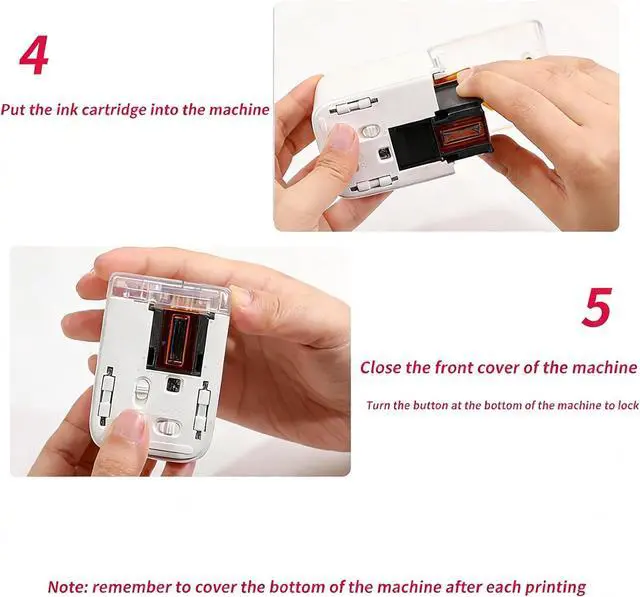 4

Put the ink cartridge into the machine

5

Close the front cover of the machine

Turn the button at the bottom of the machine to lock

Note: remember to cover the bottom of the machine after each printing