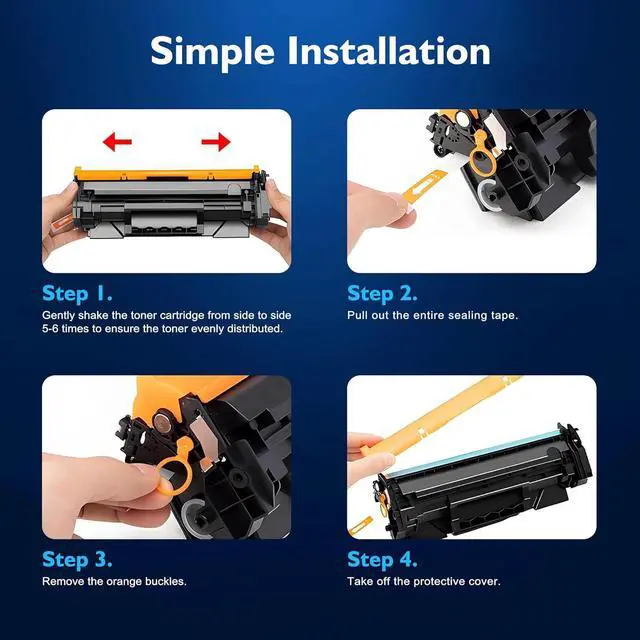 Simple Installation

Step 1.
Gently shake the toner cartridge from side to side 5-6 times to ensure the toner evenly distributed.

Step 2.
Pull out the entire sealing tape.

Step 3.
Remove the orange buckles.

Step 4.
Take off the protective cover.