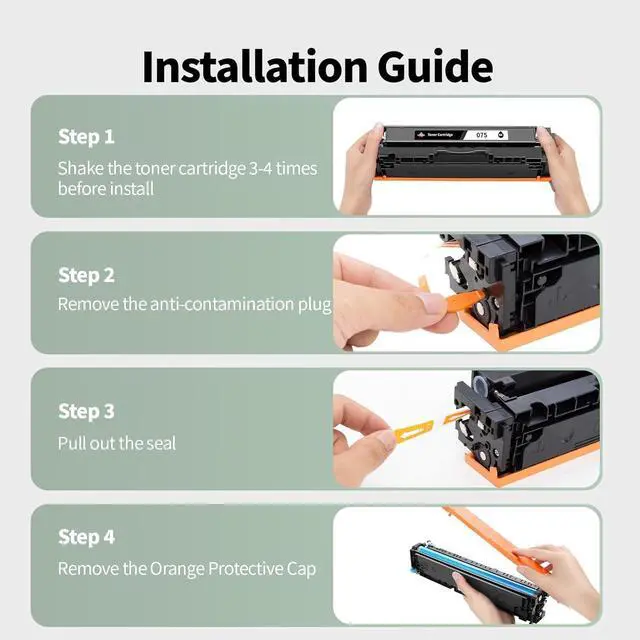 Installation Guide

Step 1

Shake the toner cartridge 3-4 times before install

Toner Cartridge 075

Step 2

Remove the anti-contamination plug

Step 3

Pull out the seal

Step 4

Remove the Orange Protective Cap