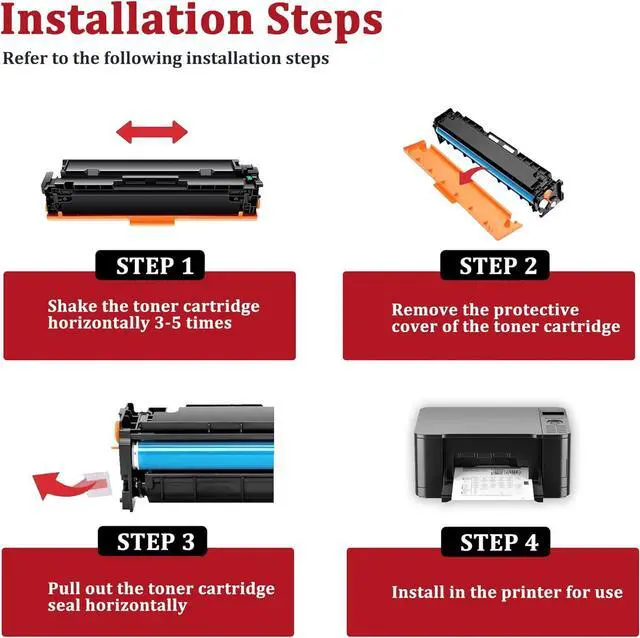 Installation Steps

Refer to the following installation steps

STEP 1

Shake the toner cartridge horizontally 3-5 times

STEP 2

Remove the protective cover of the toner cartridge

STEP 3

Pull out the toner cartridge seal horizontally

STEP 4

Install in the printer for use