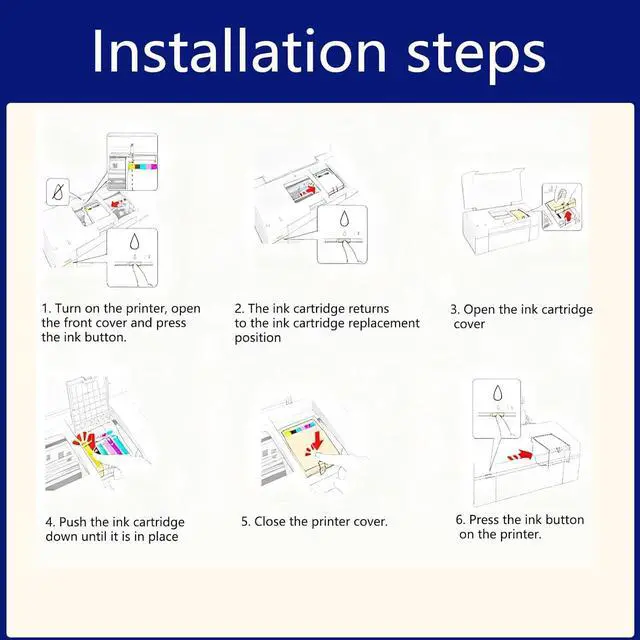 Installation steps

1. Turn on the printer, open the front cover and press the ink button.

2. The ink cartridge returns to the ink cartridge replacement position

3. Open the ink cartridge cover

4. Push the ink cartridge down until it is in place

5. Close the printer cover.

6. Press the ink button on the printer.