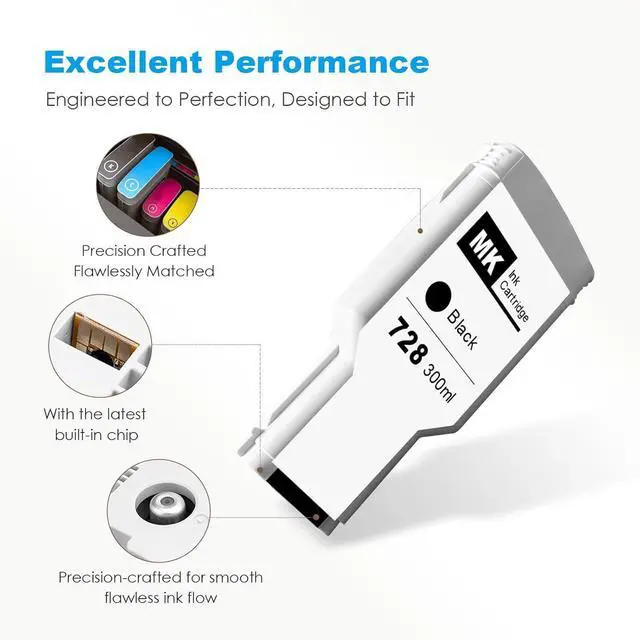 Excellent Performance

Engineered to Perfection, Designed to Fit

Precision Crafted
Flawlessly Matched

With the latest
built-in chip

Precision-crafted for smooth
flawless ink flow

MK
Ink
Cartridge

Black

728
300ml