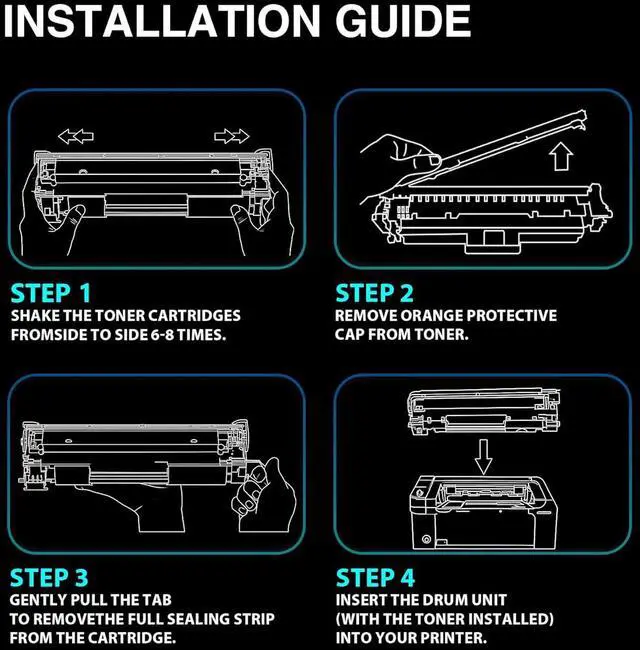 INSTALLATION GUIDE

STEP 1
SHAKE THE TONER CARTRIDGES FROMSIDE TO SIDE 6-8 TIMES.

STEP 2
REMOVE ORANGE PROTECTIVE CAP FROM TONER.

STEP 3
GENTLY PULL THE TAB TO REMOVETHE FULL SEALING STRIP FROM THE CARTRIDGE.

STEP 4
INSERT THE DRUM UNIT (WITH THE TONER INSTALLED) INTO YOUR PRINTER.