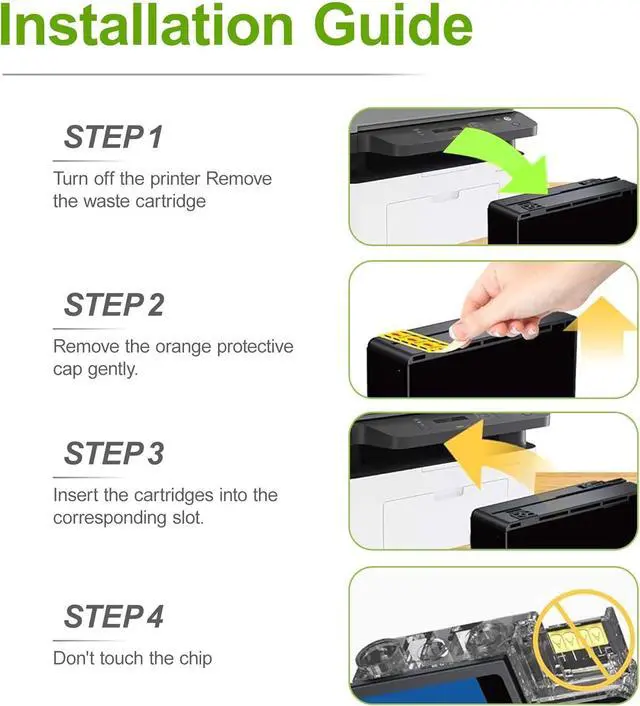 Installation Guide

STEP 1

Turn off the printer Remove the waste cartridge

STEP 2

Remove the orange protective cap gently.

STEP 3

Insert the cartridges into the corresponding slot.

STEP 4

Don't touch the chip