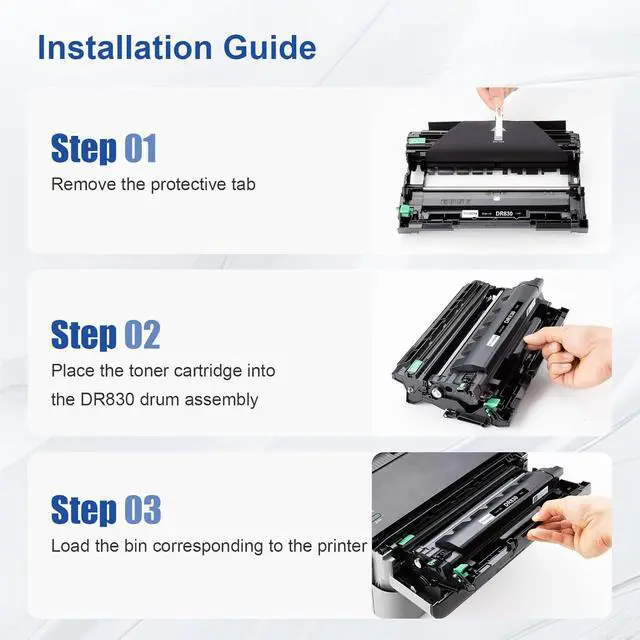 Installation Guide

Step 01
Remove the protective tab

DR830

Step 02
Place the toner cartridge into the DR830 drum assembly

DR830

Step 03
Load the bin corresponding to the printer

DR830