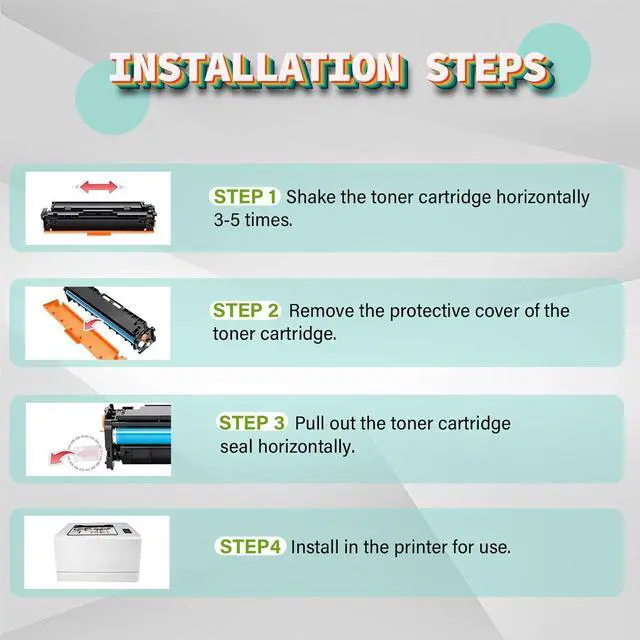 INSTALLATION STEPS

STEP 1 Shake the toner cartridge horizontally 3-5 times.

STEP 2 Remove the protective cover of the toner cartridge.

STEP 3 Pull out the toner cartridge seal horizontally.

STEP4 Install in the printer for use.