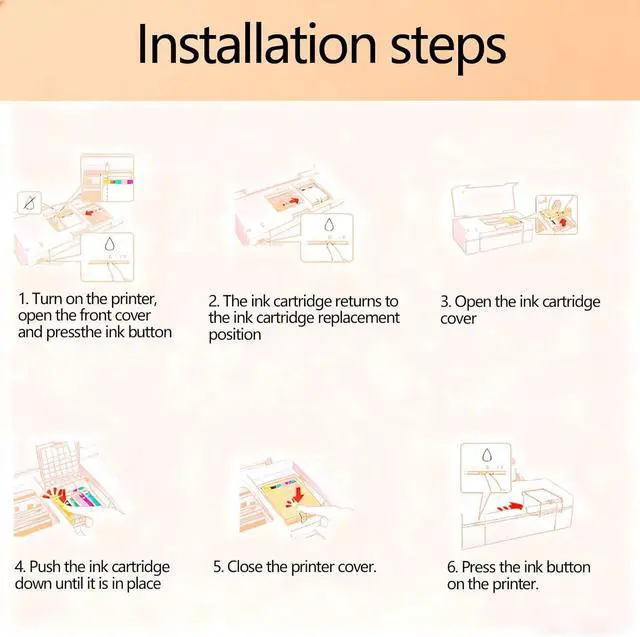 Installation steps

1. Turn on the printer, open the front cover and pressthe ink button

2. The ink cartridge returns to the ink cartridge replacement position

3. Open the ink cartridge cover

4. Push the ink cartridge down until it is in place

5. Close the printer cover.

6. Press the ink button on the printer.