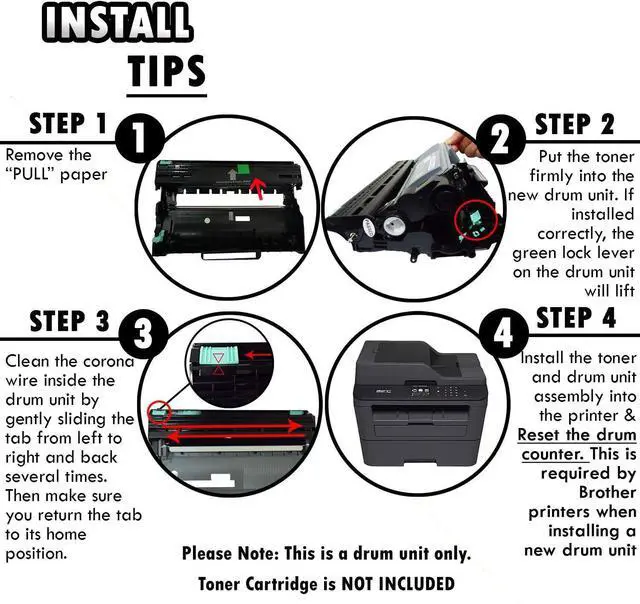 INSTALL TIPS

STEP 1
1
Remove the "PULL" paper

2
STEP 2
Put the toner firmly into the new drum unit. If installed correctly, the green lock lever on the drum unit will lift

STEP 3
3
Clean the corona wire inside the drum unit by gently sliding the tab from left to right and back several times. Then make sure you return the tab to its home position.

4
STEP 4
Install the toner and drum unit assembly into the printer & Reset the drum counter. This is required by Brother printers when installing a new drum unit

Please Note: This is a drum unit only.

Toner Cartridge is NOT INCLUDED