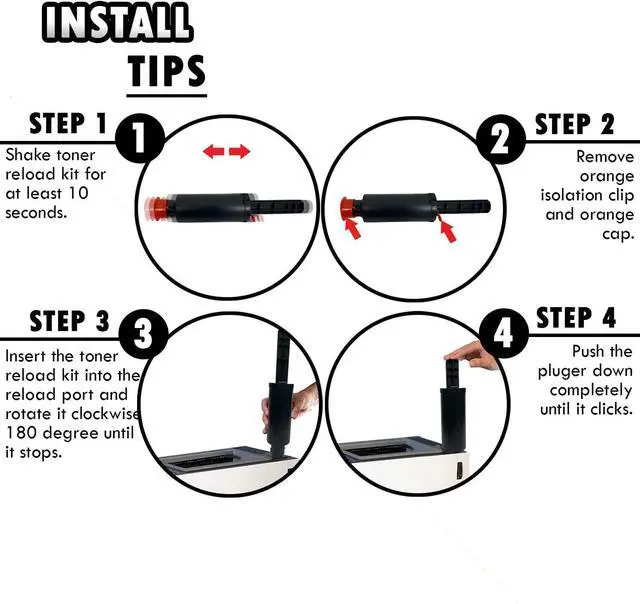 INSTALL
TIPS

STEP 1
1
Shake toner reload kit for at least 10 seconds.

2
STEP 2
Remove orange isolation clip and orange cap.

STEP 3
3
Insert the toner reload kit into the reload port and rotate it clockwise 180 degree until it stops.

4
STEP 4
Push the pluger down completely until it clicks.