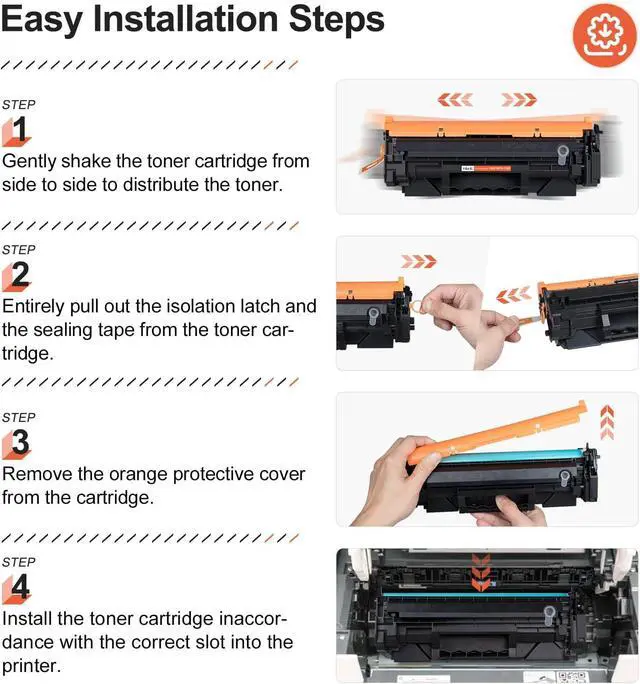 Easy Installation Steps

STEP
1
Gently shake the toner cartridge from side to side to distribute the toner.

STEP
2
Entirely pull out the isolation latch and the sealing tape from the toner cartridge.

STEP
3
Remove the orange protective cover from the cartridge.

STEP
4
Install the toner cartridge inaccordance with the correct slot into the printer.