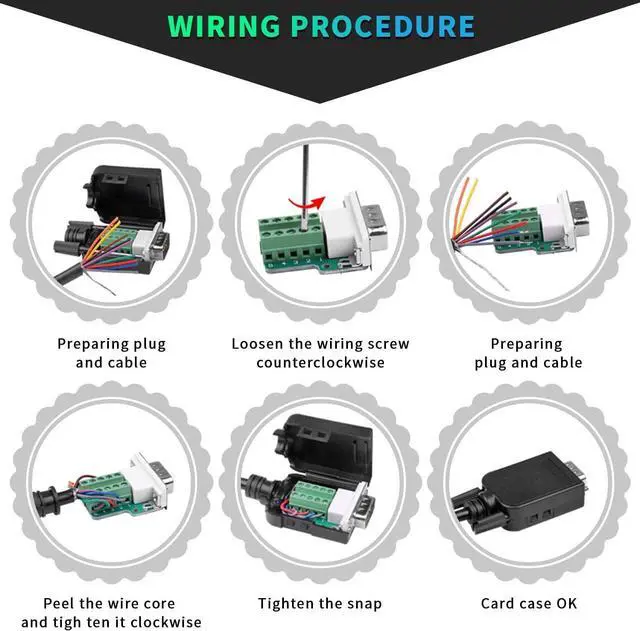 WIRING PROCEDURE

Preparing plug and cable

Loosen the wiring screw counterclockwise

Preparing plug and cable

Peel the wire core and tigh ten it clockwise

Tighten the snap

Card case OK