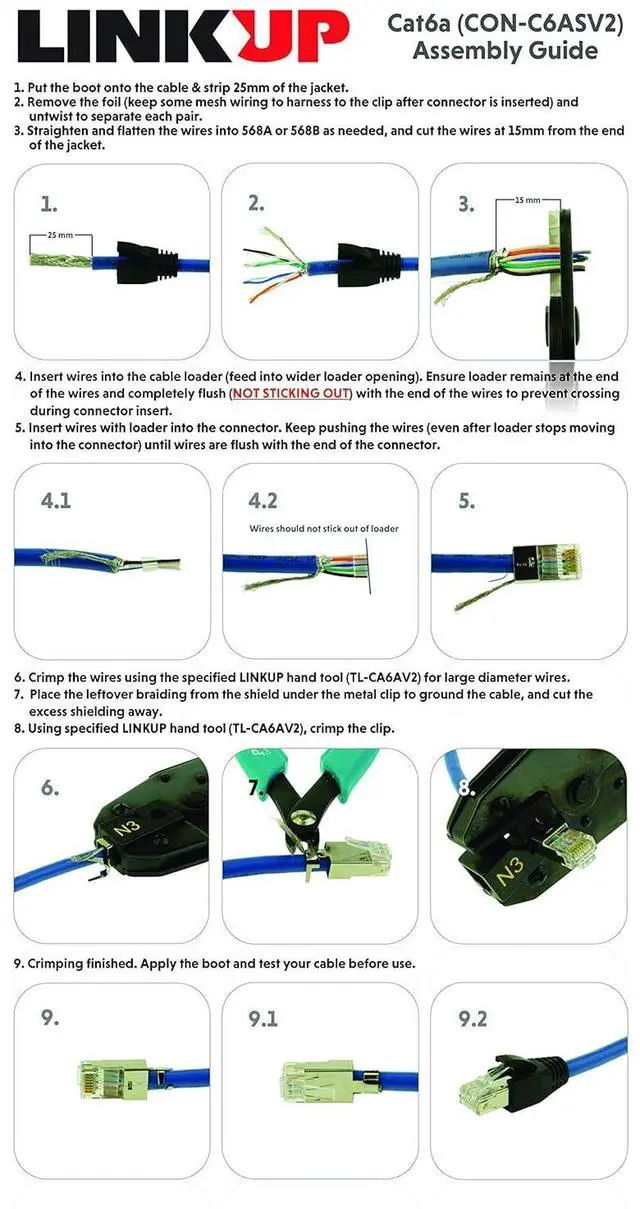 LINKUP

Cat6a (CON-C6ASV2) Assembly Guide

1. Put the boot onto the cable & strip 25mm of the jacket.
2. Remove the foil (keep some mesh wiring to harness to the clip after connector is inserted) and untwist to separate each pair.
3. Straighten and flatten the wires into 568A or 568B as needed, and cut the wires at 15mm from the end of the jacket.

1.
25 mm

2.

3.
15 mm

4. Insert wires into the cable loader (feed into wider loader opening). Ensure loader remains at the end of the wires and completely flush (NOT STICKING OUT) with the end of the wires to prevent crossing during connector insert.
5. Insert wires with loader into the connector. Keep pushing the wires (even after loader stops moving into the connector) until wires are flush with the end of the connector.

4.1

4.2
Wires should not stick out of loader

5.

6. Crimp the wires using the specified LINKUP hand tool (TL-CA6AV2) for large diameter wires.
7. Place the leftover braiding from the shield under the metal clip to ground the cable, and cut the excess shielding away.
8. Using specified LINKUP hand tool (TL-CA6AV2), crimp the clip.

6.
N3

7.

8.
N3

9. Crimping finished. Apply the boot and test your cable before use.

9.

9.1

9.2