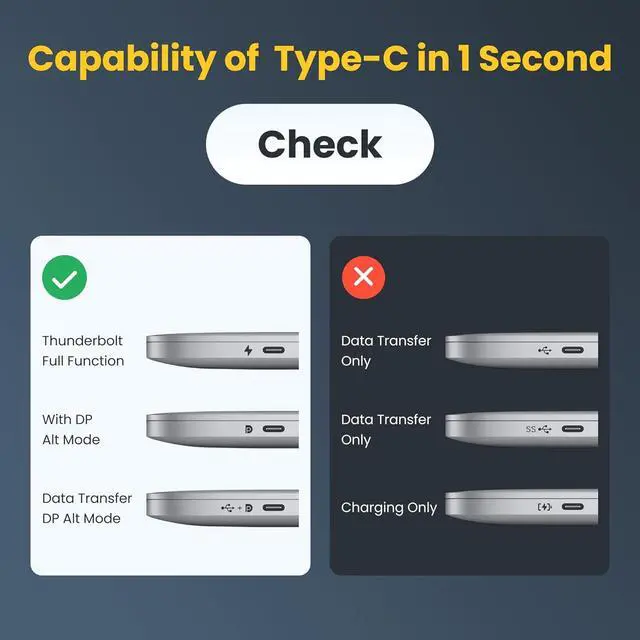 Capability of Type-C in 1 Second

Check

Thunderbolt Full Function

With DP Alt Mode

Data Transfer DP Alt Mode

Data Transfer Only

Data Transfer Only

SS

Charging Only