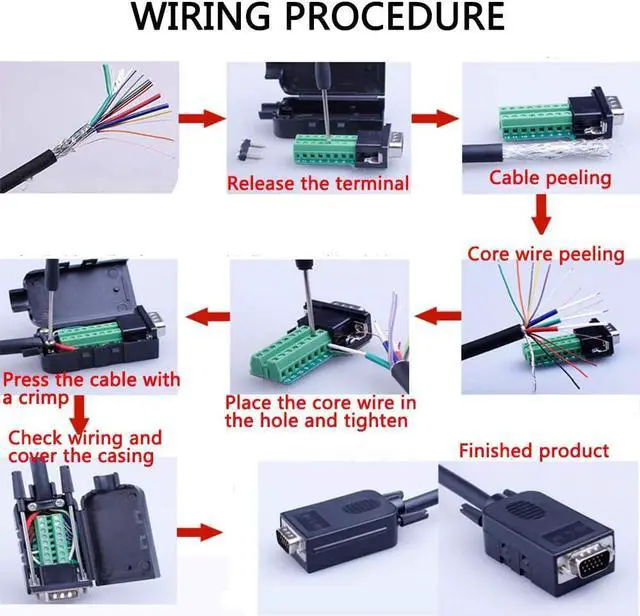 WIRING PROCEDURE

Release the terminal

Cable peeling

Core wire peeling

Place the core wire in the hole and tighten

Press the cable with a crimp

Check wiring and cover the casing

Finished product