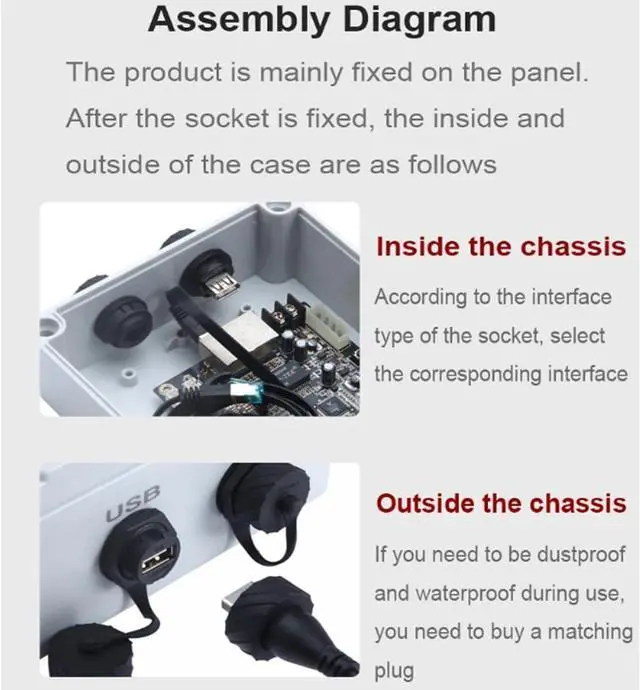 Assembly Diagram

The product is mainly fixed on the panel. After the socket is fixed, the inside and outside of the case are as follows

Inside the chassis

According to the interface type of the socket, select the corresponding interface

USB

Outside the chassis

If you need to be dustproof and waterproof during use, you need to buy a matching plug