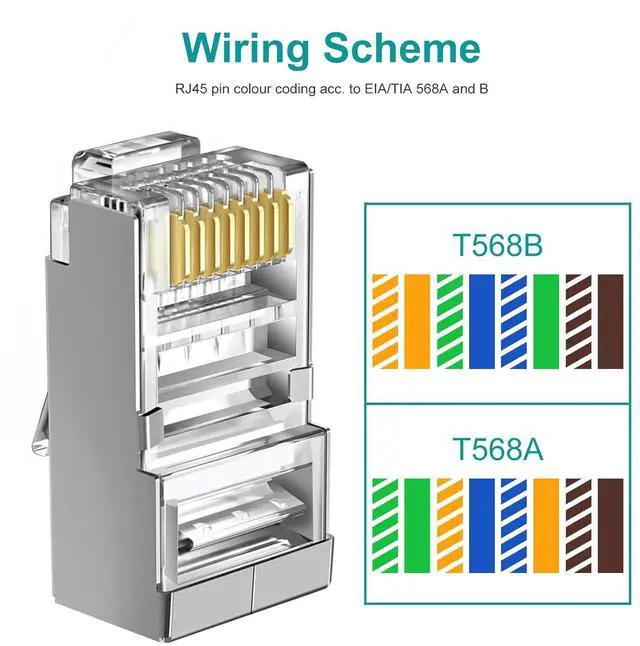 Wiring Scheme

RJ45 pin colour coding acc. to EIA/TIA 568A and B

T568B

T568A