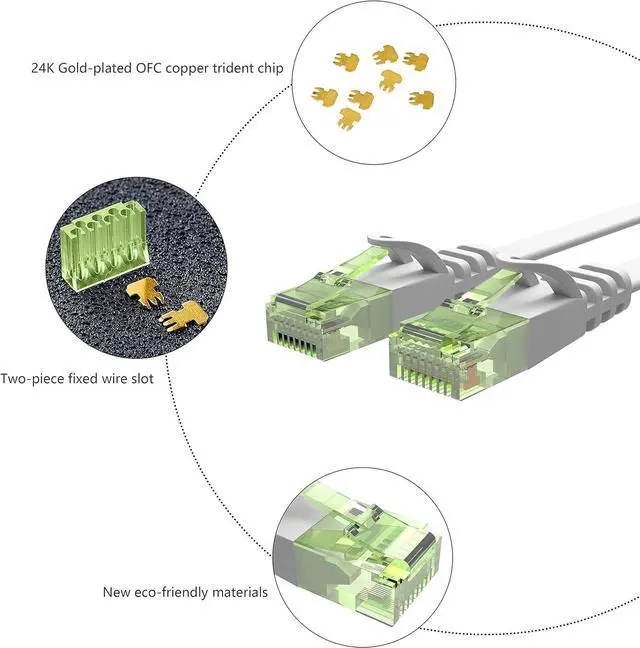 24K Gold-plated OFC copper trident chip

Two-piece fixed wire slot

New eco-friendly materials