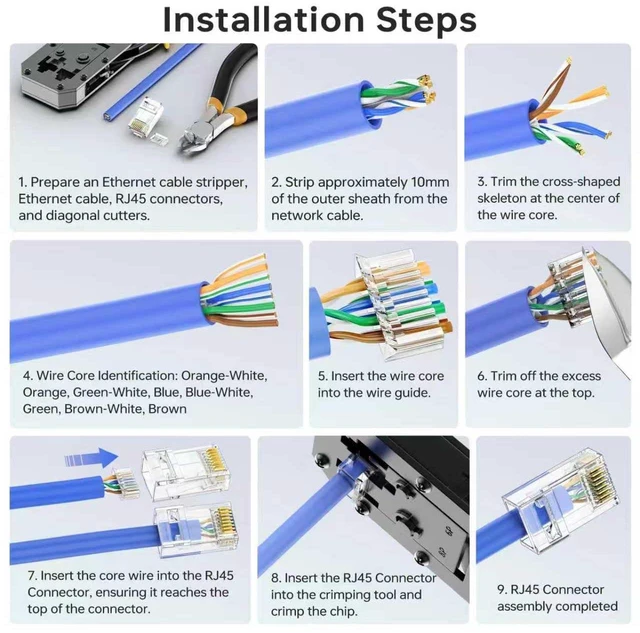 Installation Steps

1. Prepare an Ethernet cable stripper, Ethernet cable, RJ45 connectors, and diagonal cutters.

2. Strip approximately 10mm of the outer sheath from the network cable.

3. Trim the cross-shaped skeleton at the center of the wire core.

4. Wire Core Identification: Orange-White, Orange, Green-White, Blue, Blue-White, Green, Brown-White, Brown

5. Insert the wire core into the wire guide.

6. Trim off the excess wire core at the top.

7. Insert the core wire into the RJ45 Connector, ensuring it reaches the top of the connector.

8. Insert the RJ45 Connector into the crimping tool and crimp the chip.

9. RJ45 Connector assembly completed