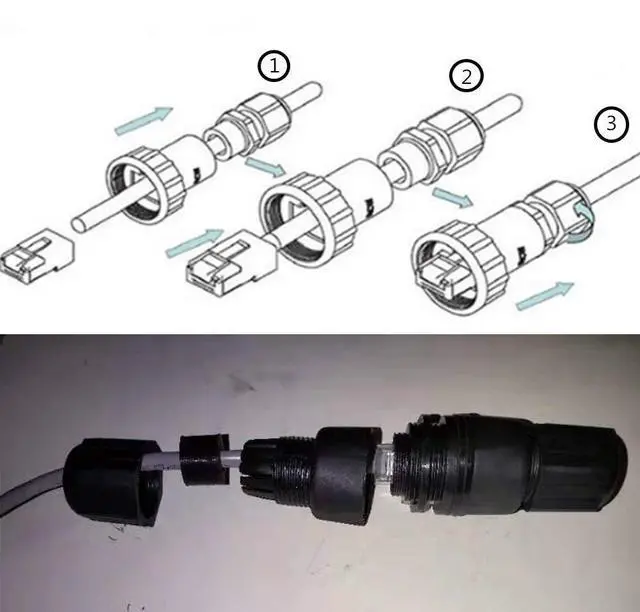 1

2

3