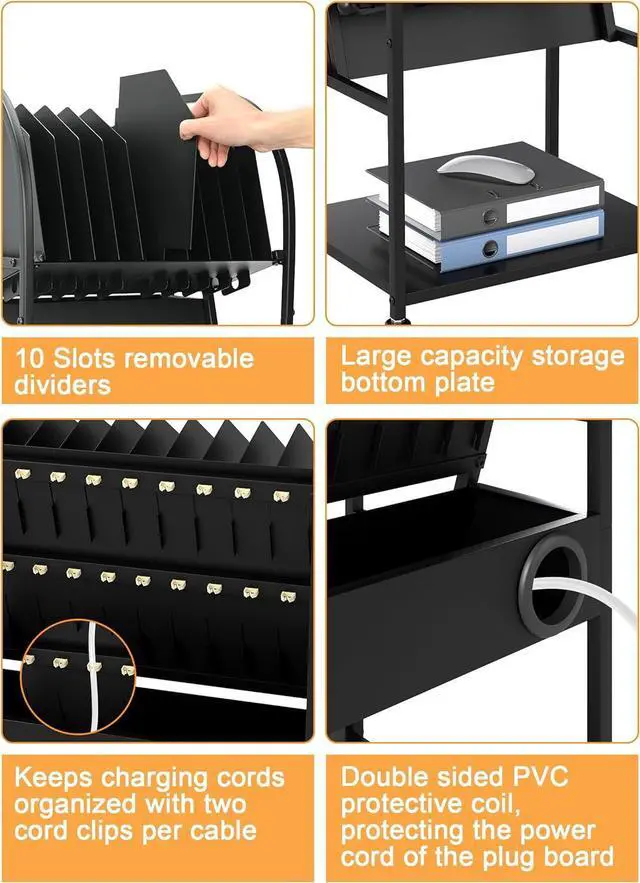 10 Slots removable dividers

Large capacity storage bottom plate

Keeps charging cords organized with two cord clips per cable

Double sided PVC protective coil, protecting the power cord of the plug board