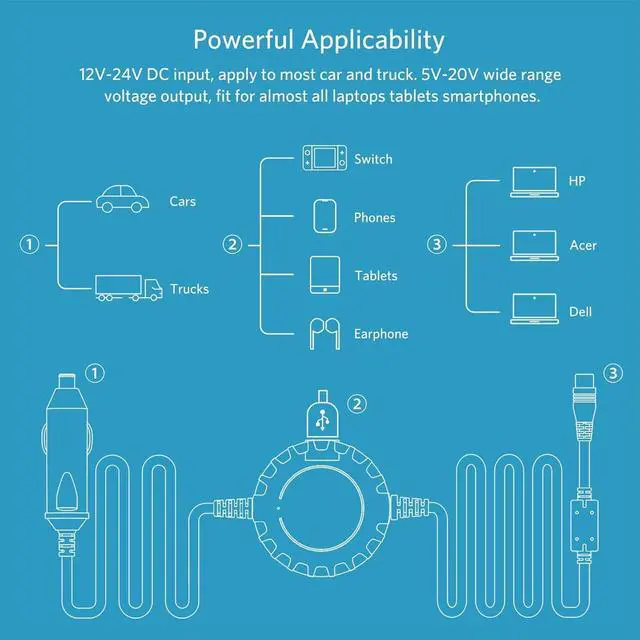 Powerful Applicability

12V-24V DC input, apply to most car and truck. 5V-20V wide range voltage output, fit for almost all laptops tablets smartphones.

①
Cars
Trucks

②
Switch
Phones
Tablets
Earphone

③
HP
Acer
Dell

①

②

③