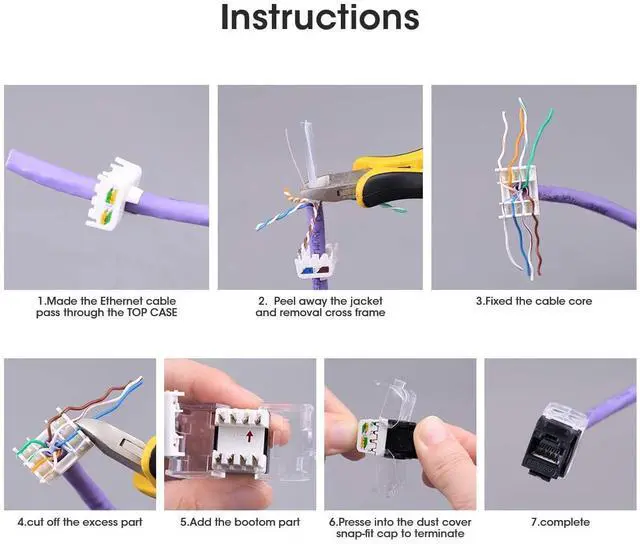 Instructions

1.Made the Ethernet cable pass through the TOP CASE

2. Peel away the jacket and removal cross frame

3.Fixed the cable core

4.cut off the excess part

5.Add the bootom part

6.Presse into the dust cover snap-fit cap to terminate

7.complete