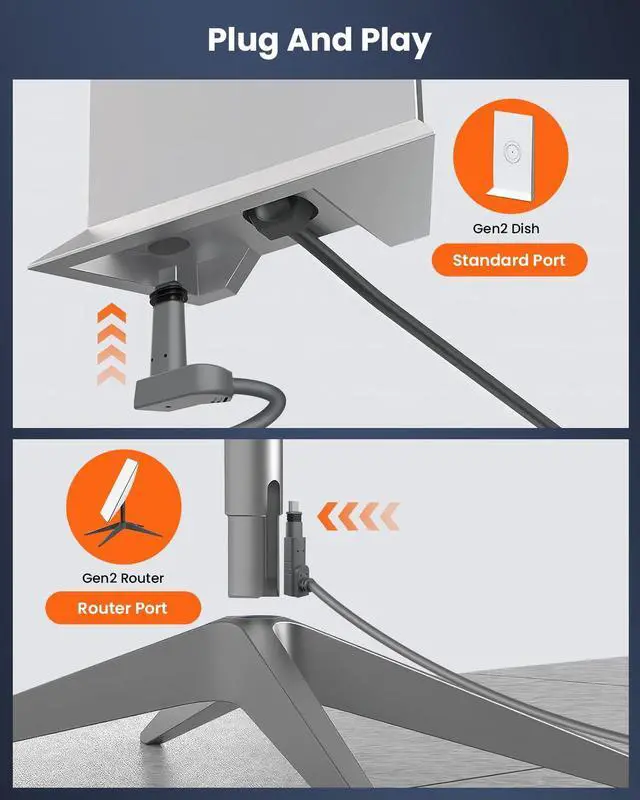 Plug And Play

Gen2 Dish

Standard Port

Gen2 Router

Router Port