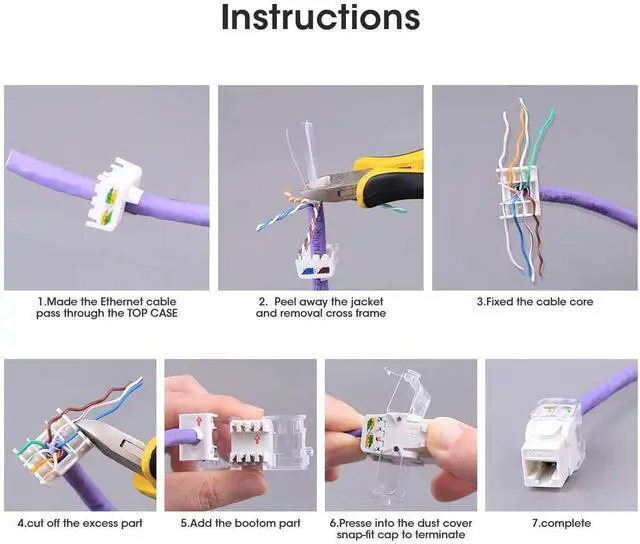 Instructions

1.Made the Ethernet cable pass through the TOP CASE

2. Peel away the jacket and removal cross frame

3.Fixed the cable core

4.cut off the excess part

5.Add the bootom part

6.Presse into the dust cover snap-fit cap to terminate

7.complete