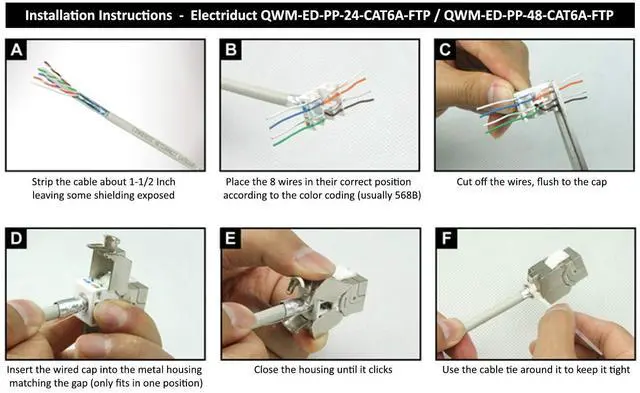 Installation Instructions - Electriduct QWM-ED-PP-24-CAT6A-FTP / QWM-ED-PP-48-CAT6A-FTP

A

Strip the cable about 1-1/2 Inch leaving some shielding exposed

B

Place the 8 wires in their correct position according to the color coding (usually 568B)

C

Cut off the wires, flush to the cap

D

Insert the wired cap into the metal housing matching the gap (only fits in one position)

E

Close the housing until it clicks

F

Use the cable tie around it to keep it tight