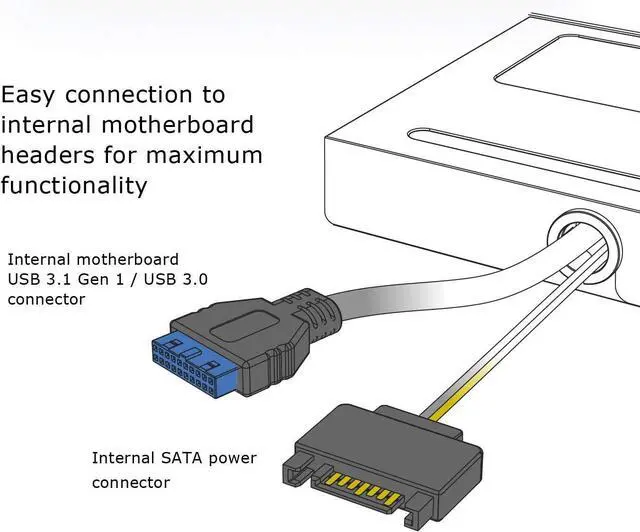 Easy connection to internal motherboard headers for maximum functionality

Internal motherboard USB 3.1 Gen 1 / USB 3.0 connector

Internal SATA power connector