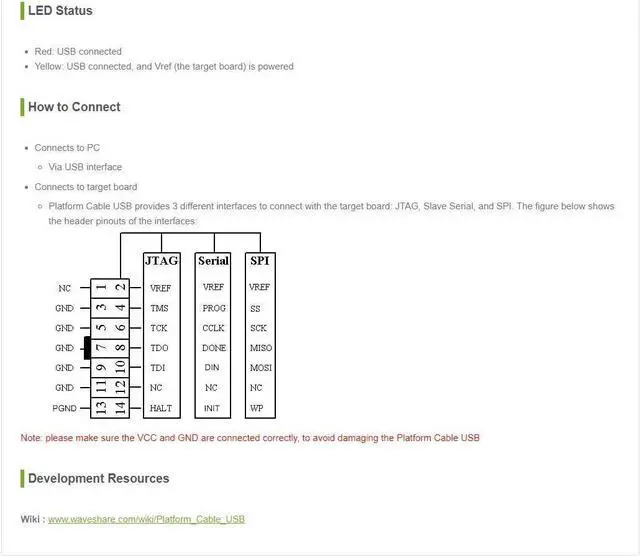 LED Status

- Red: USB connected
- Yellow: USB connected, and Vref (the target board) is powered

How to Connect

- Connects to PC
  - Via USB interface
- Connects to target board
  - Platform Cable USB provides 3 different interfaces to connect with the target board: JTAG, Slave Serial, and SPI. The figure below shows the header pinouts of the interfaces:

| | | | JTAG | Serial | SPI |
|---|---|---|---|---|---|
| NC | 1 | 2 | VREF | VREF | VREF |
| GND | 3 | 4 | TMS | PROG | SS |
| GND | 5 | 6 | TCK | CCLK | SCK |
| GND | 7 | 8 | TDO | DONE | MISO |
| GND | 9 | 10 | TDI | DIN | MOSI |
| GND | 11 | 12 | NC | NC | NC |
| PGND | 13 | 14 | HALT | INIT | WP |

Note: please make sure the VCC and GND are connected correctly, to avoid damaging the Platform Cable USB

Development Resources

Wiki : www.waveshare.com/wiki/Platform_Cable_USB