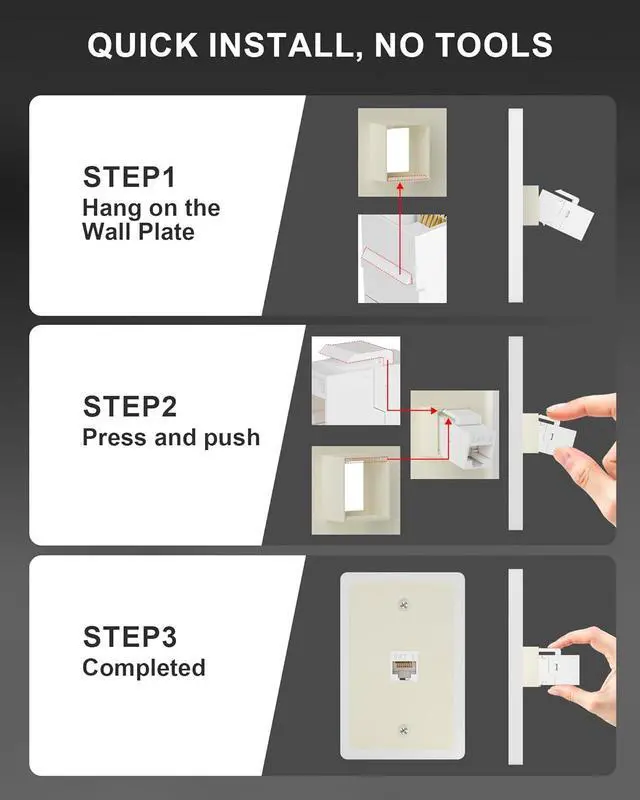 QUICK INSTALL, NO TOOLS

STEP1
Hang on the Wall Plate

STEP2
Press and push

STEP3
Completed