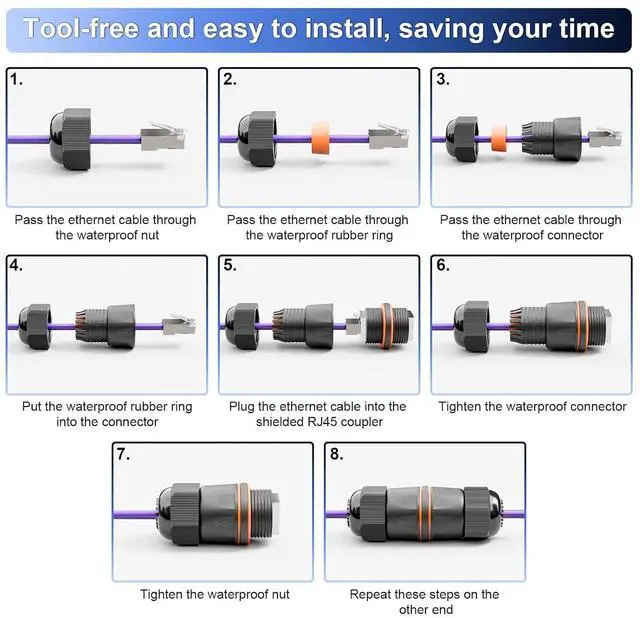 Tool-free and easy to install, saving your time

1.

Pass the ethernet cable through the waterproof nut

2.

Pass the ethernet cable through the waterproof rubber ring

3.

Pass the ethernet cable through the waterproof connector

4.

Put the waterproof rubber ring into the connector

5.

Plug the ethernet cable into the shielded RJ45 coupler

6.

Tighten the waterproof connector

7.

Tighten the waterproof nut

8.

Repeat these steps on the other end