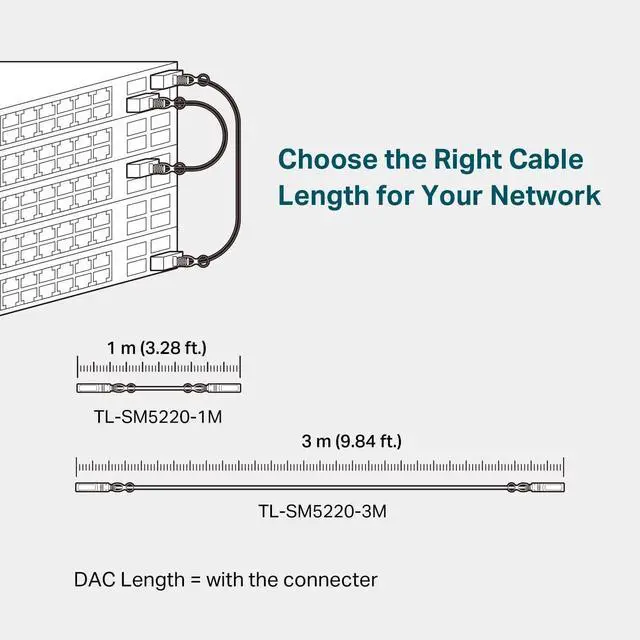 Choose the Right Cable Length for Your Network

1 m (3.28 ft.)

TL-SM5220-1M

3 m (9.84 ft.)

TL-SM5220-3M

DAC Length = with the connecter