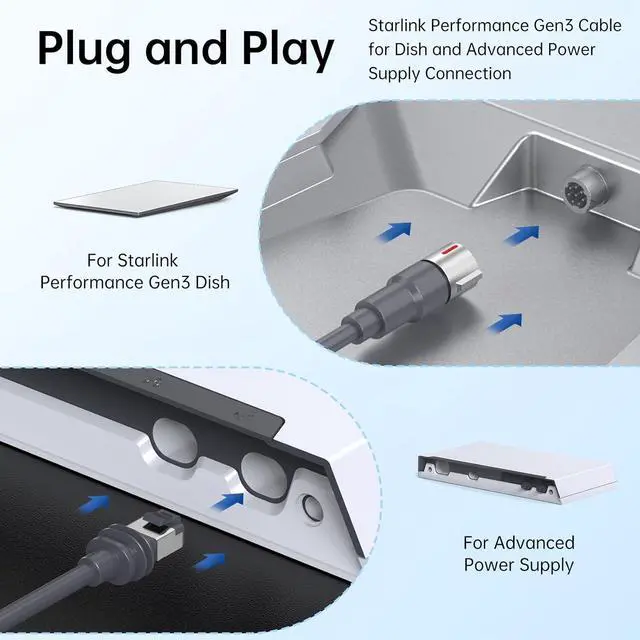 Plug and Play

Starlink Performance Gen3 Cable for Dish and Advanced Power Supply Connection

For Starlink Performance Gen3 Dish

For Advanced Power Supply