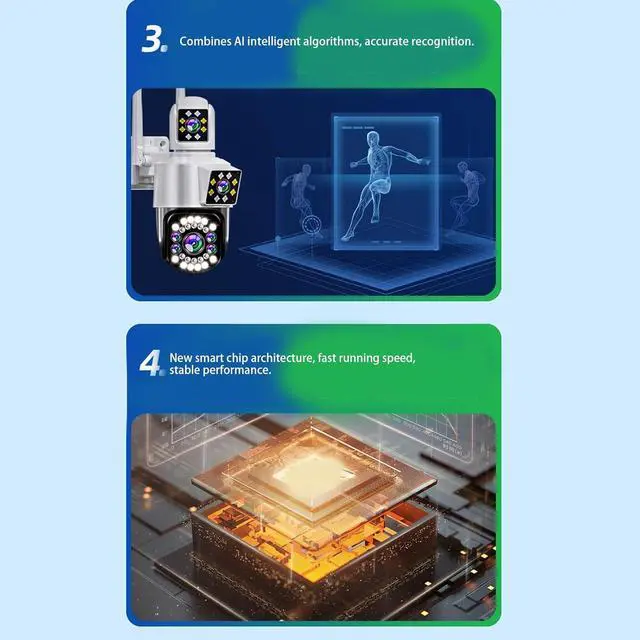 3. Combines AI intelligent algorithms, accurate recognition.

4. New smart chip architecture, fast running speed, stable performance.