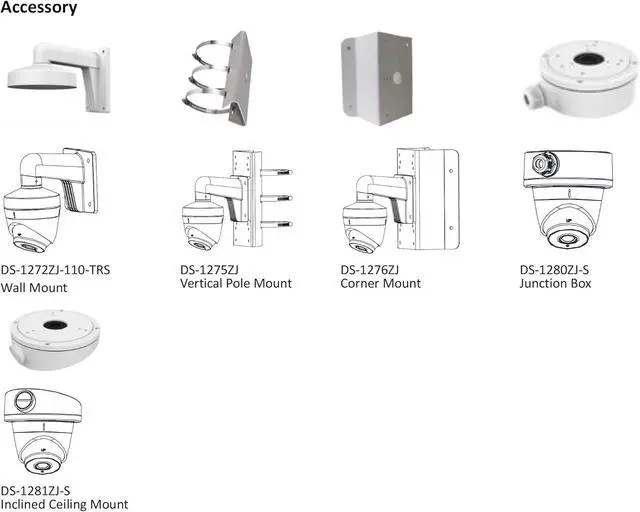 Accessory

DS-1272ZJ-110-TRS
Wall Mount

DS-1275ZJ
Vertical Pole Mount

DS-1276ZJ
Corner Mount

DS-1280ZJ-S
Junction Box

DS-1281ZJ-S
Inclined Ceiling Mount