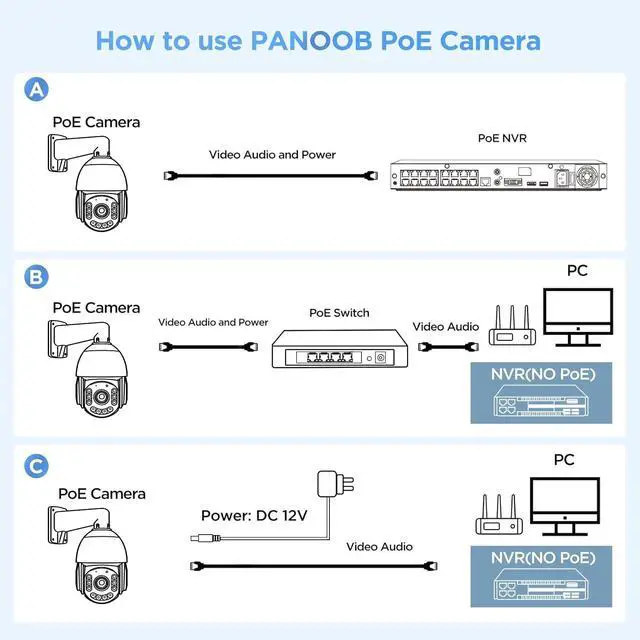 How to use PANOOB PoE Camera

A

PoE Camera

Video Audio and Power

PoE NVR

B

PoE Camera

Video Audio and Power

PoE Switch

Video Audio

PC

NVR(NO PoE)

C

PoE Camera

Power: DC 12V

Video Audio

PC

NVR(NO PoE)