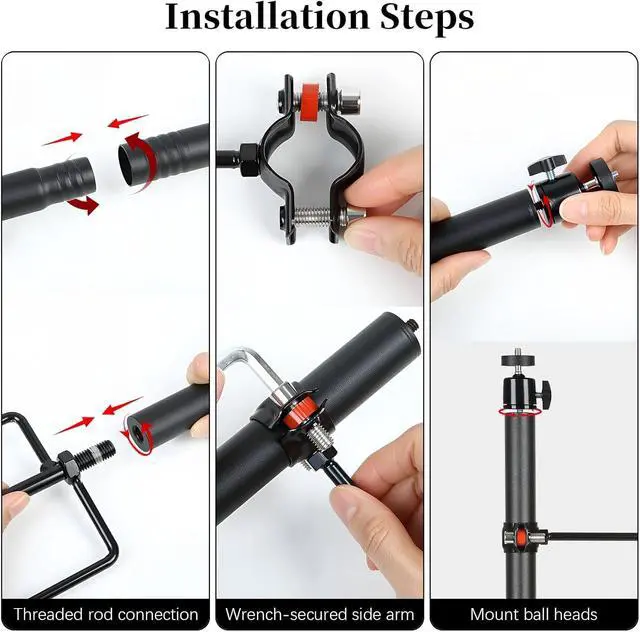 Installation Steps

Threaded rod connection

Wrench-secured side arm

Mount ball heads