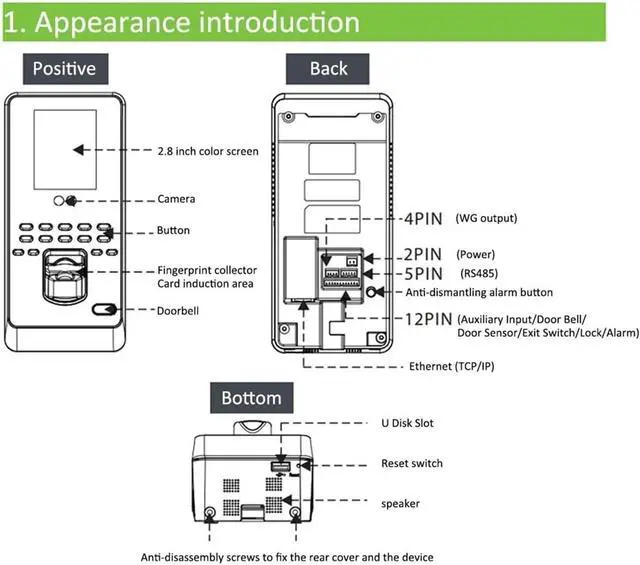 1. Appearance introduction

Positive

2.8 inch color screen

Camera

Button

Fingerprint collector
Card induction area

Doorbell

Back

4PIN (WG output)

2PIN (Power)

5PIN (RS485)

Anti-dismantling alarm button

12PIN (Auxiliary Input/Door Bell/
Door Sensor/Exit Switch/Lock/Alarm)

Ethernet (TCP/IP)

Bottom

U Disk Slot

Reset switch

speaker

Anti-disassembly screws to fix the rear cover and the device