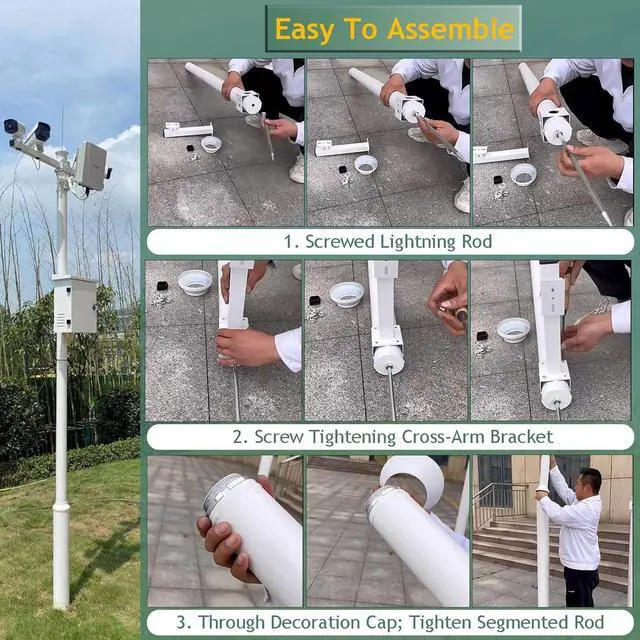 Easy To Assemble

1. Screwed Lightning Rod

2. Screw Tightening Cross-Arm Bracket

3. Through Decoration Cap; Tighten Segmented Rod